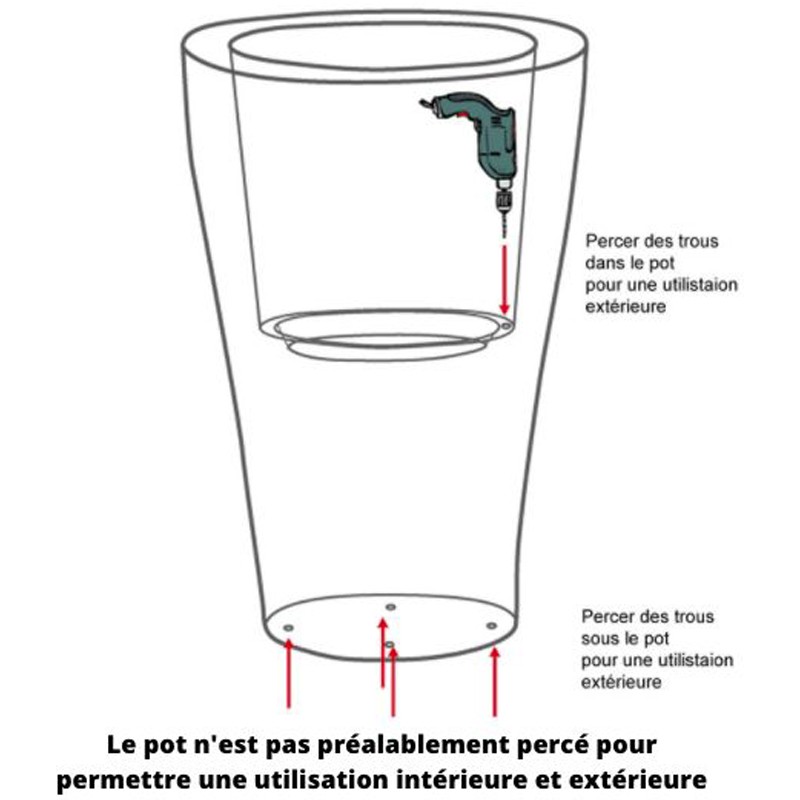 Percer des trous dans le pot pour une utilistaion extérieure

Percer des trous sous le pot pour une utilistaion extérieure

Le pot n'est pas préalablement percé pour permettre une utilisation intérieure et extérieure